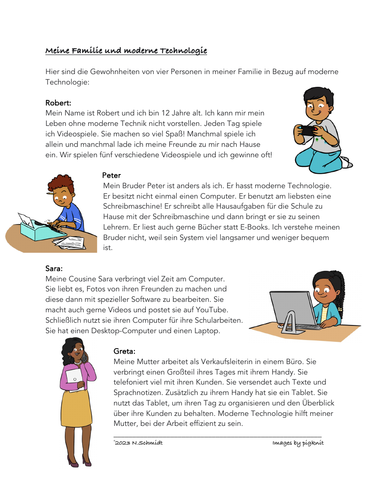 Meine Familie und moderne Technologie

Hier sind die Gewohnheiten von vier Personen in meiner Familie in Bezug auf moderne Technologie:

Robert:
Mein Name ist Robert und ich bin 12 Jahre alt. Ich kann mir mein Leben ohne moderne Technik nicht vorstellen. Jeden Tag spiele ich Videospiele. Sie machen so viel Spaß! Manchmal spiele ich allein und manchmal lade ich meine Freunde zu mir nach Hause ein. Wir spielen fünf verschiedene Videospiele und ich gewinne oft!

Peter
Mein Bruder Peter ist anders als ich. Er hasst moderne Technologie. Er besitzt nicht einmal einen Computer. Er benutzt am liebsten eine Schreibmaschine! Er schreibt alle Hausaufgaben für die Schule zu Hause mit der Schreibmaschine und dann bringt er sie zu seinen Lehrern. Er liest auch gerne Bücher statt E-Books. Ich verstehe meinen Bruder nicht, weil sein System viel langsamer und weniger bequem ist.

Sara:
Meine Cousine Sara verbringt viel Zeit am Computer. Sie liebt es, Fotos von ihren Freunden zu machen und diese dann mit spezieller Software zu bearbeiten. Sie macht auch gerne Videos und postet sie auf YouTube. Schließlich nutzt sie ihren Computer für ihre Schularbeiten. Sie hat einen Desktop-Computer und einen Laptop.

Greta:
Meine Mutter arbeitet als Verkaufsleiterin in einem Büro. Sie verbringt einen Großteil ihres Tages mit ihrem Handy. Sie telefoniert viel mit ihren Kunden. Sie versendet auch Texte und Sprachnotizen. Zusätzlich zu ihrem Handy hat sie ein Tablet. Sie nutzt das Tablet, um ihren Tag zu organisieren und den Überblick über ihre Kunden zu behalten. Moderne Technologie hilft meiner Mutter, bei der Arbeit effizient zu sein.

'2023 N.Schmidt Images by pigknit