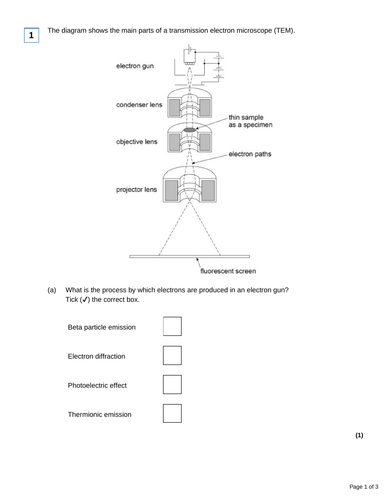 1

The diagram shows the main parts of a transmission electron microscope (TEM).

electron gun

condenser lens

thin sample as a specimen

objective lens

electron paths

projector lens

fluorescent screen

(a) What is the process by which electrons are produced in an electron gun?
Tick (✓) the correct box.

Beta particle emission

Electron diffraction

Photoelectric effect

Thermionic emission

(1)

Page 1 of 3