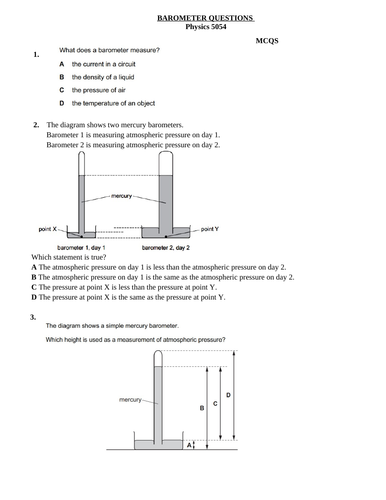 BAROMETER QUESTIONS
Physics 5054

MCQS

1. What does a barometer measure?

A the current in a circuit

B the density of a liquid

C the pressure of air

D the temperature of an object

2. The diagram shows two mercury barometers.
Barometer 1 is measuring atmospheric pressure on day 1.
Barometer 2 is measuring atmospheric pressure on day 2.

mercury

point X

point Y

barometer 1, day 1

barometer 2, day 2

Which statement is true?
A The atmospheric pressure on day 1 is less than the atmospheric pressure on day 2.
B The atmospheric pressure on day 1 is the same as the atmospheric pressure on day 2.
C The pressure at point X is less than the pressure at point Y.
D The pressure at point X is the same as the pressure at point Y.

3.

The diagram shows a simple mercury barometer.

Which height is used as a measurement of atmospheric pressure?

mercury

B

C

D

A