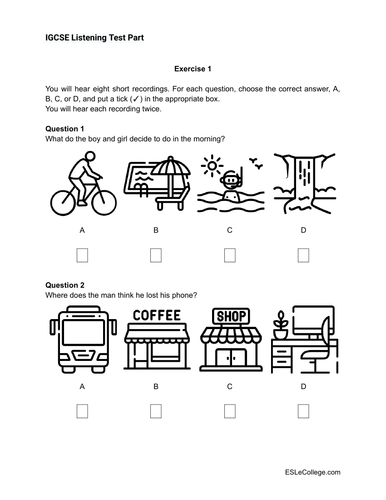 IGCSE Listening Test Part

Exercise 1

You will hear eight short recordings. For each question, choose the correct answer, A, B, C, or D, and put a tick (✓) in the appropriate box.
You will hear each recording twice.

Question 1
What do the boy and girl decide to do in the morning?

A B C D

Question 2
Where does the man think he lost his phone?

COFFEE

SHOP

A B C D

ESLeCollege.com