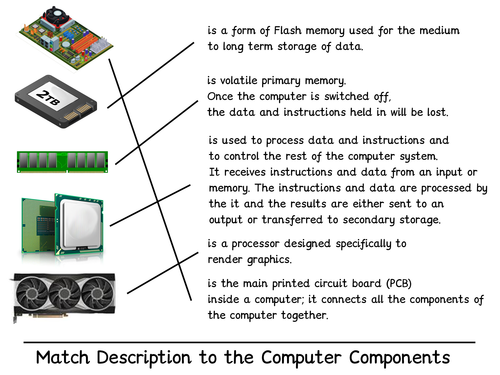 2TB

is a form of Flash memory used for the medium to long term storage of data.

is volatile primary memory. Once the computer is switched off, the data and instructions held in will be lost.

is used to process data and instructions and to control the rest of the computer system. It receives instructions and data from an input or memory. The instructions and data are processed by the it and the results are either sent to an output or transferred to secondary storage.

is a processor designed specifically to render graphics.

is the main printed circuit board (PCB) inside a computer; it connects all the components of the computer together.

Match Description to the Computer Components