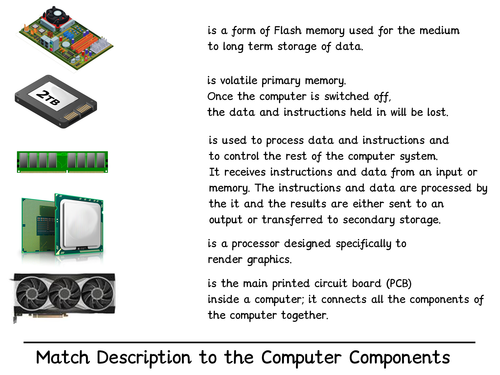 2TB

is a form of Flash memory used for the medium to long term storage of data.

is volatile primary memory.
Once the computer is switched off,
the data and instructions held in will be lost.

is used to process data and instructions and to control the rest of the computer system.
It receives instructions and data from an input or memory. The instructions and data are processed by the it and the results are either sent to an output or transferred to secondary storage.

is a processor designed specifically to render graphics.

is the main printed circuit board (PCB) inside a computer; it connects all the components of the computer together.

Match Description to the Computer Components