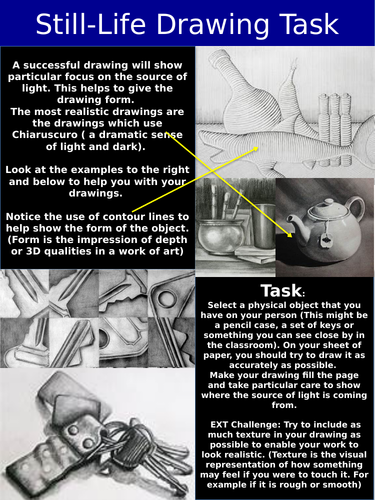 Still-Life Drawing Task

A successful drawing will show particular focus on the source of light. This helps to give the drawing form.
The most realistic drawings are the drawings which use Chiaruscuro ( a dramatic sense of light and dark).

Look at the examples to the right and below to help you with your drawings.

Notice the use of contour lines to help show the form of the object. (Form is the impression of depth or 3D qualities in a work of art)

Task:
Select a physical object that you have on your person (This might be a pencil case, a set of keys or something you can see close by in the classroom). On your sheet of paper, you should try to draw it as accurately as possible.
Make your drawing fill the page and take particular care to show where the source of light is coming from.

EXT Challenge: Try to include as much texture in your drawing as possible to enable your work to look realistic. (Texture is the visual representation of how something may feel if you were to touch it. For example if it is rough or smooth)