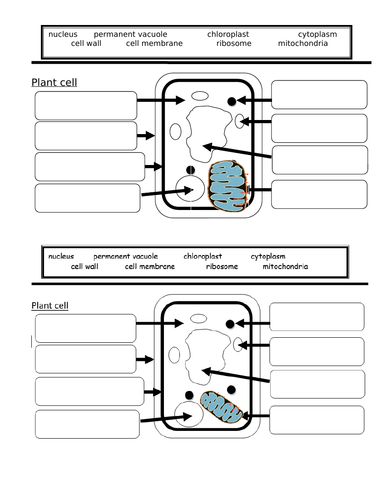 nucleus permanent vacuole chloroplast cytoplasm
cell wall cell membrane ribosome mitochondria

Plant cell

nucleus permanent vacuole chloroplast cytoplasm
cell wall cell membrane ribosome mitochondria

Plant cell