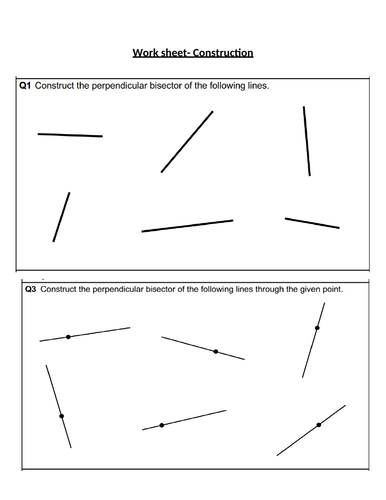 Work sheet- Construction

Q1 Construct the perpendicular bisector of the following lines.

Q3 Construct the perpendicular bisector of the following lines through the given point.