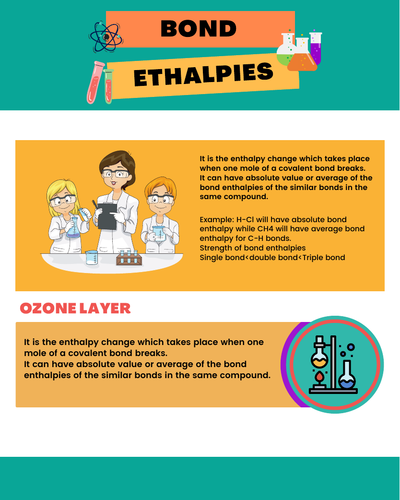 BOND

ETHALPIES

It is the enthalpy change which takes place when one mole of a covalent bond breaks. It can have absolute value or average of the bond enthalpies of the similar bonds in the same compound.

Example: H-Cl will have absolute bond enthalpy while CH4 will have average bond enthalpy for C-H bonds.
Strength of bond enthalpies
Single bond<double bond<Triple bond

OZONE LAYER

It is the enthalpy change which takes place when one mole of a covalent bond breaks.
It can have absolute value or average of the bond enthalpies of the similar bonds in the same compound.