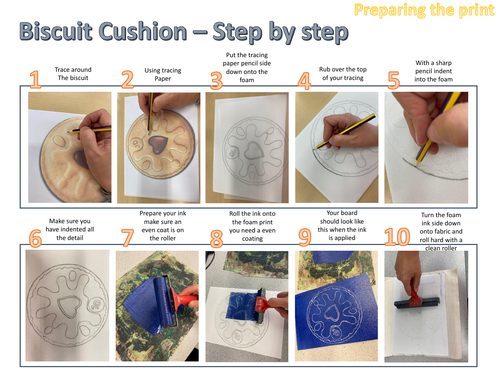 Preparing the print

Biscuit Cushion – Step by step

1 Trace around The biscuit

2 Using tracing Paper

3 Put the tracing paper pencil side down onto the foam

4 Rub over the top of your tracing

5 With a sharp pencil indent into the foam

6 Make sure you have indented all the detail

7 Prepare your ink make sure an even coat is on the roller

8 Roll the ink onto the foam print you need a even coating

9 Your board should look like this when the ink is applied

10 Turn the foam ink side down onto fabric and roll hard with a clean roller