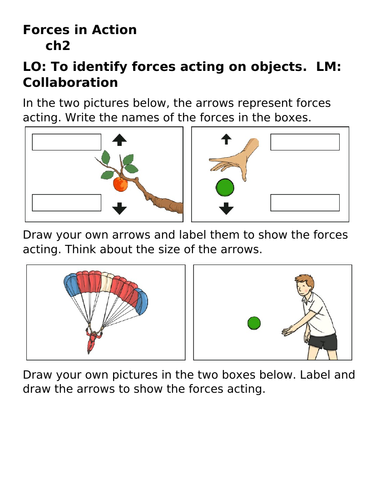 Forces in Action
ch2

LO: To identify forces acting on objects. LM: Collaboration

In the two pictures below, the arrows represent forces acting. Write the names of the forces in the boxes.

Draw your own arrows and label them to show the forces acting. Think about the size of the arrows.

Draw your own pictures in the two boxes below. Label and draw the arrows to show the forces acting.