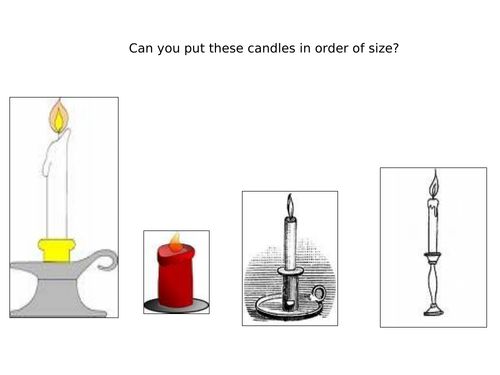 Can you put these candles in order of size?