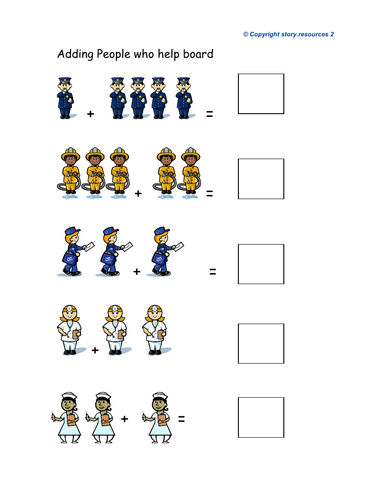 © Copyright story.resources 2

Adding People who help board

+ =

+ =

+ =

+

+ =