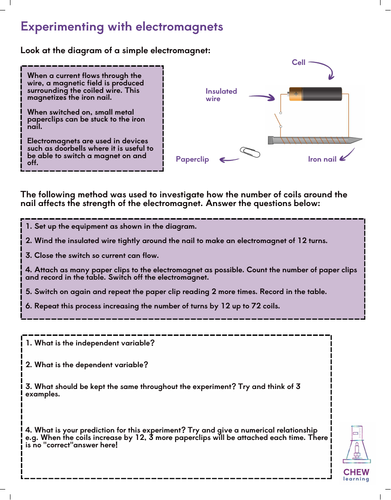 Experimenting with electromagnets

Look at the diagram of a simple electromagnet:

When a current flows through the wire, a magnetic field is produced surrounding the coiled wire. This magnetizes the iron nail.

When switched on, small metal paperclips can be stuck to the iron nail.

Electromagnets are used in devices such as doorbells where it is useful to be able to switch a magnet on and off.

Cell

Insulated wire

Paperclip

Iron nail

The following method was used to investigate how the number of coils around the nail affects the strength of the electromagnet. Answer the questions below:

1. Set up the equipment as shown in the diagram.

2. Wind the insulated wire tightly around the nail to make an electromagnet of 12 turns.

3. Close the switch so current can flow.

4. Attach as many paper clips to the electromagnet as possible. Count the number of paper clips and record in the table. Switch off the electromagnet.

5. Switch on again and repeat the paper clip reading 2 more times. Record in the table.

6. Repeat this process increasing the number of turns by 12 up to 72 coils.

1. What is the independent variable?

2. What is the dependent variable?

3. What should be kept the same throughout the experiment? Try and think of 3 examples.

4. What is your prediction for this experiment? Try and give a numerical relationship e.g. When the coils increase by 12, 3 more paperclips will be attached each time. There is no "correct"answer here!

CHEW
learning