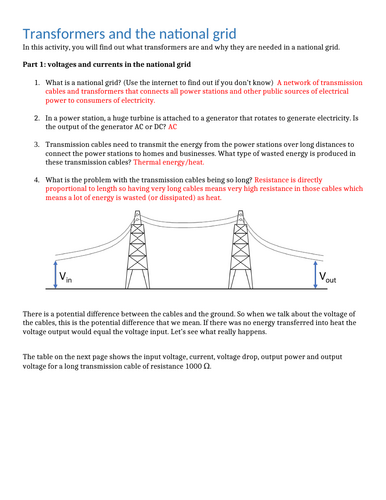 Transformers and the national grid

In this activity, you will find out what transformers are and why they are needed in a national grid.

Part 1: voltages and currents in the national grid

1. What is a national grid? (Use the internet to find out if you don't know) A network of transmission cables and transformers that connects all power stations and other public sources of electrical power to consumers of electricity.

2. In a power station, a huge turbine is attached to a generator that rotates to generate electricity. Is the output of the generator AC or DC? AC

3. Transmission cables need to transmit the energy from the power stations over long distances to connect the power stations to homes and businesses. What type of wasted energy is produced in these transmission cables? Thermal energy/heat.

4. What is the problem with the transmission cables being so long? Resistance is directly proportional to length so having very long cables means very high resistance in those cables which means a lot of energy is wasted (or dissipated) as heat.

$V_{in}$

$V_{out}$

There is a potential difference between the cables and the ground. So when we talk about the voltage of the cables, this is the potential difference that we mean. If there was no energy transferred into heat the voltage output would equal the voltage input. Let's see what really happens.

The table on the next page shows the input voltage, current, voltage drop, output power and output voltage for a long transmission cable of resistance 1000 Ω.