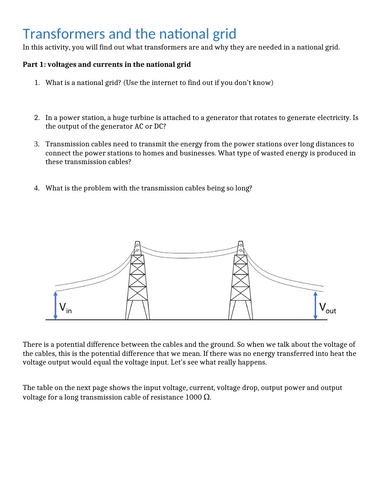 Transformers and the national grid

In this activity, you will find out what transformers are and why they are needed in a national grid.

Part 1: voltages and currents in the national grid

1. What is a national grid? (Use the internet to find out if you don't know)

2. In a power station, a huge turbine is attached to a generator that rotates to generate electricity. Is the output of the generator AC or DC?

3. Transmission cables need to transmit the energy from the power stations over long distances to connect the power stations to homes and businesses. What type of wasted energy is produced in these transmission cables?

4. What is the problem with the transmission cables being so long?

$V_{in}$

$V_{out}$

There is a potential difference between the cables and the ground. So when we talk about the voltage of the cables, this is the potential difference that we mean. If there was no energy transferred into heat the voltage output would equal the voltage input. Let's see what really happens.

The table on the next page shows the input voltage, current, voltage drop, output power and output voltage for a long transmission cable of resistance 1000 Ω.