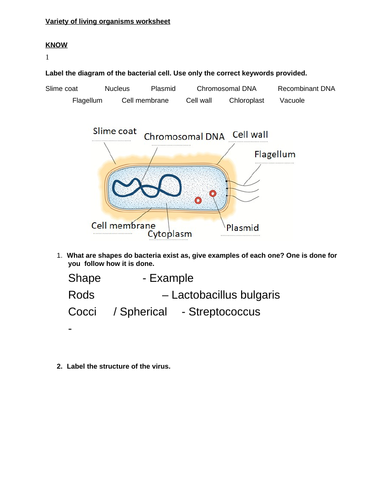 Variety of living organisms worksheet

KNOW

1

Label the diagram of the bacterial cell. Use only the correct keywords provided.

Slime coat Nucleus Plasmid Chromosomal DNA Recombinant DNA Flagellum Cell membrane Cell wall Chloroplast Vacuole

Slime coat
Chromosomal DNA
Cell wall
Flagellum
Cell membrane
Cytoplasm
Plasmid

1. What are shapes do bacteria exist as, give examples of each one? One is done for you follow how it is done.

Shape - Example

Rods – Lactobacillus bulgaris

Cocci / Spherical - Streptococcus

-

2. Label the structure of the virus.