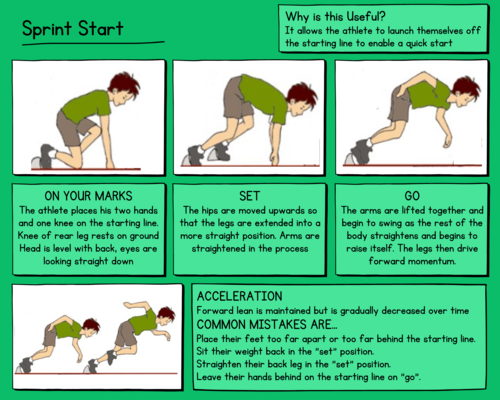 Sprint Start

Why is this Useful?
It allows the athlete to launch themselves off the starting line to enable a quick start

ON YOUR MARKS
The athlete places his two hands and one knee on the starting line. Knee of rear leg rests on ground Head is level with back, eyes are looking straight down

SET
The hips are moved upwards so that the legs are extended into a more straight position. Arms are straightened in the process

GO
The arms are lifted together and begin to swing as the rest of the body straightens and begins to raise itself. The legs then drive forward momentum.

ACCELERATION
Forward lean is maintained but is gradually decreased over time
COMMON MISTAKES ARE...
Place their feet too far apart or too far behind the starting line.
Sit their weight back in the "set" position.
Straighten their back leg in the "set" position.
Leave their hands behind on the starting line on "go".