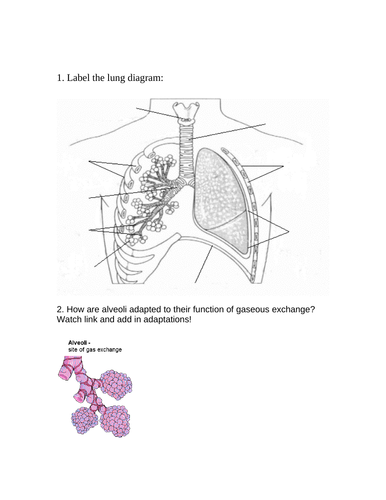 1. Label the lung diagram:

2. How are alveoli adapted to their function of gaseous exchange? Watch link and add in adaptations!

Alveoli -
site of gas exchange