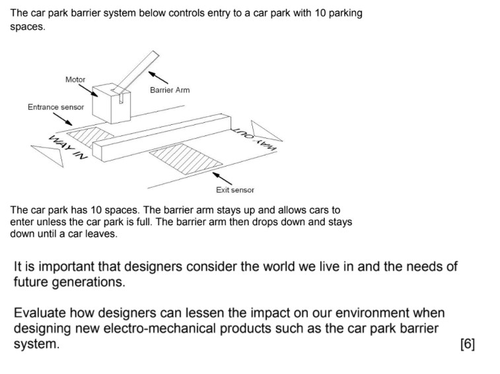 The car park barrier system below controls entry to a car park with 10 parking spaces.

Motor

Barrier Arm

Entrance sensor

WAY IN

WAY OUT

Exit sensor

The car park has 10 spaces. The barrier arm stays up and allows cars to enter unless the car park is full. The barrier arm then drops down and stays down until a car leaves.

It is important that designers consider the world we live in and the needs of future generations.

Evaluate how designers can lessen the impact on our environment when designing new electro-mechanical products such as the car park barrier system. [6]