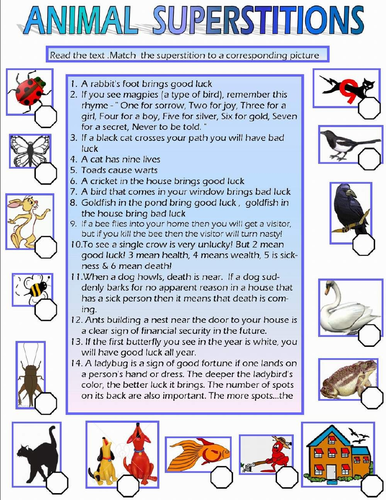 ANIMAL SUPERSTITIONS

Read the text .Match the superstition to a corresponding picture

1. A rabbit's foot brings good luck
2. If you see magpies (a type of bird), remember this rhyme - " One for sorrow, Two for joy, Three for a girl, Four for a boy, Five for silver, Six for gold, Seven for a secret, Never to be told. "
3. If a black cat crosses your path you will have bad luck
4. A cat has nine lives
5. Toads cause warts
6. A cricket in the house brings good luck
7. A bird that comes in your window brings bad luck
8. Goldfish in the pond bring good luck , goldfish in the house bring bad luck
9. If a bee flies into your home then you will get a visitor, but if you kill the bee then the visitor will turn nasty!
10.To see a single crow is very unlucky! But 2 mean good luck! 3 mean health, 4 means wealth, 5 is sickness & 6 mean death!
11.When a dog howls, death is near. If a dog suddenly barks for no apparent reason in a house that has a sick person then it means that death is coming.
12. Ants building a nest near the door to your house is a clear sign of financial security in the future.
13. If the first butterfly you see in the year is white, you will have good luck all year.
14. A ladybug is a sign of good fortune if one lands on a person's hand or dress. The deeper the ladybird's color, the better luck it brings. The number of spots on its back are also important. The more spots...the