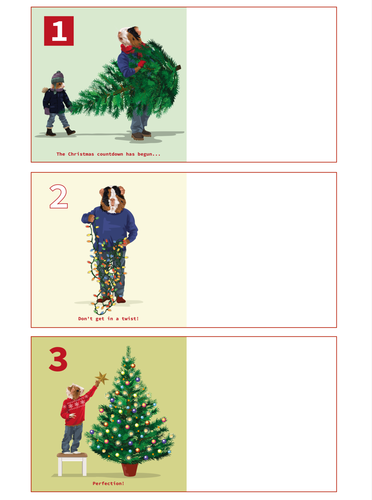 1

The Christmas countdown has begun...

2

Don't get in a twist!

3

Perfection!