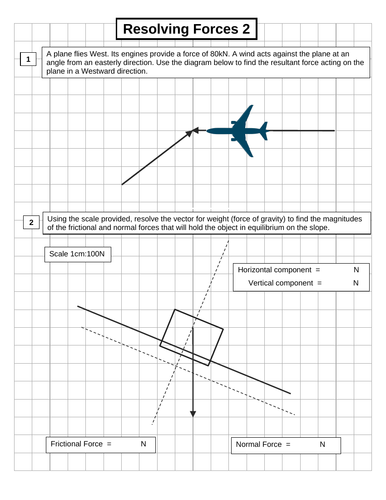 Resolving Forces 2

1

A plane flies West. Its engines provide a force of 80kN. A wind acts against the plane at an angle from an easterly direction. Use the diagram below to find the resultant force acting on the plane in a Westward direction.

2

Using the scale provided, resolve the vector for weight (force of gravity) to find the magnitudes of the frictional and normal forces that will hold the object in equilibrium on the slope.

Scale 1cm:100N

Horizontal component = N
Vertical component = N

Frictional Force = N

Normal Force = N