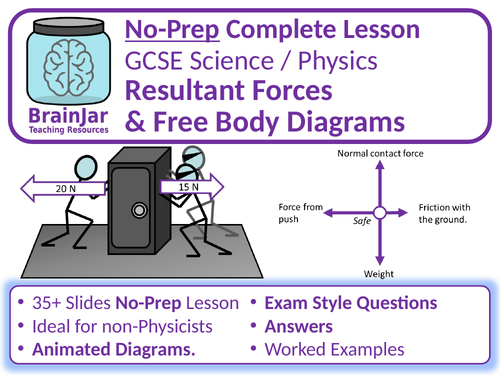 BrainJar
Teaching Resources

No-Prep Complete Lesson
GCSE Science / Physics
Resultant Forces
& Free Body Diagrams

20 N
15 N

Normal contact force
Force from push
Safe
Friction with the ground.
Weight

• 35+ Slides No-Prep Lesson
• Ideal for non-Physicists
• Animated Diagrams.

• Exam Style Questions
• Answers
• Worked Examples