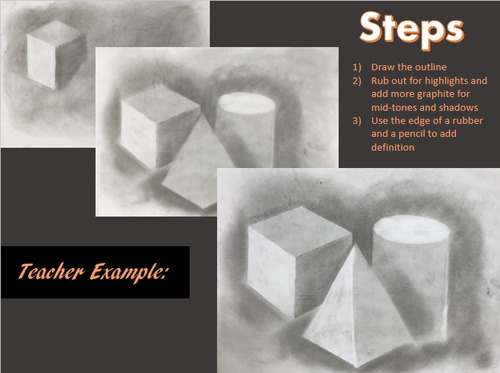 Steps

1) Draw the outline
2) Rub out for highlights and add more graphite for mid-tones and shadows
3) Use the edge of a rubber and a pencil to add definition

Teacher Example: