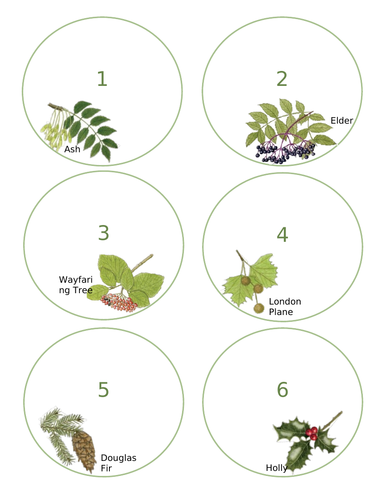 1

Ash

2

Elder

3

Wayfari
ng Tree

4

London
Plane

5

Douglas
Fir

6

Holly