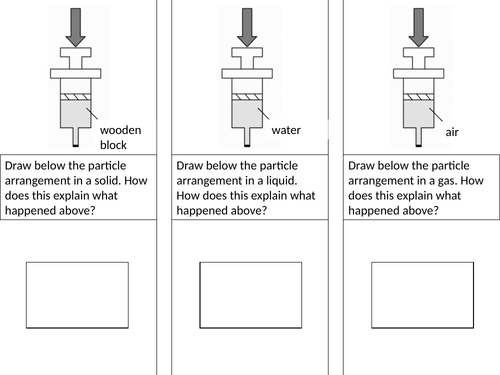 wooden block

Draw below the particle arrangement in a solid. How does this explain what happened above?

water

Draw below the particle arrangement in a liquid. How does this explain what happened above?

air

Draw below the particle arrangement in a gas. How does this explain what happened above?