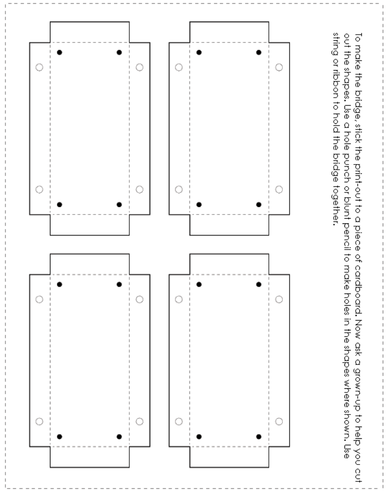 To make the bridge, stick the print-out to a piece of cardboard. Now ask a grown-up to help you cut out the shapes. Use a hole punch or blunt pencil to make holes in the shapes where shown. Use string or ribbon to hold the bridge together.