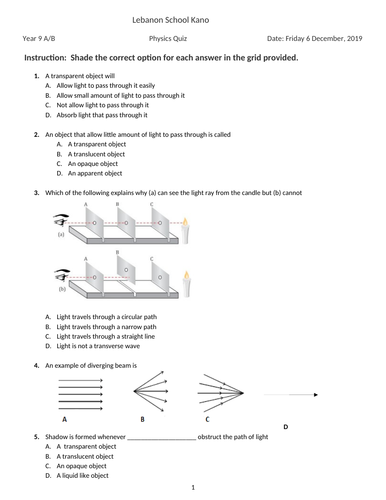 Lebanon School Kano

Year 9 A/B Physics Quiz Date: Friday 6 December, 2019

Instruction: Shade the correct option for each answer in the grid provided.

1. A transparent object will
A. Allow light to pass through it easily
B. Allow small amount of light to pass through it
C. Not allow light to pass through it
D. Absorb light that pass through it

2. An object that allow little amount of light to pass through is called
A. A transparent object
B. A translucent object
C. An opaque object
D. An apparent object

3. Which of the following explains why (a) can see the light ray from the candle but (b) cannot

A B C
(a)

A B C
(b)

A. Light travels through a circular path
B. Light travels through a narrow path
C. Light travels through a straight line
D. Light is not a transverse wave

4. An example of diverging beam is

A B C D

5. Shadow is formed whenever ____________________ obstruct the path of light
A. A transparent object
B. A translucent object
C. An opaque object
D. A liquid like object

1