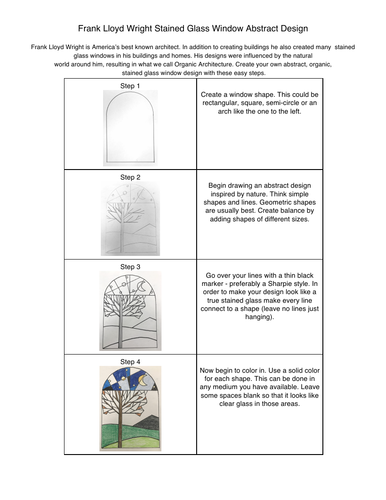 Frank Lloyd Wright Stained Glass Window Abstract Design

Frank Lloyd Wright is America's best known architect. In addition to creating buildings he also created many stained glass windows in his buildings and homes. His designs were influenced by the natural world around him, resulting in what we call Organic Architecture. Create your own abstract, organic, stained glass window design with these easy steps.

| Step 1 | Create a window shape. This could be rectangular, square, semi-circle or an arch like the one to the left. |
|---|---|
| Step 2 | Begin drawing an abstract design inspired by nature. Think simple shapes and lines. Geometric shapes are usually best. Create balance by adding shapes of different sizes. |
| Step 3 | Go over your lines with a thin black marker - preferably a Sharpie style. In order to make your design look like a true stained glass make every line connect to a shape (leave no lines just hanging). |
| Step 4 | Now begin to color in. Use a solid color for each shape. This can be done in any medium you have available. Leave some spaces blank so that it looks like clear glass in those areas. |