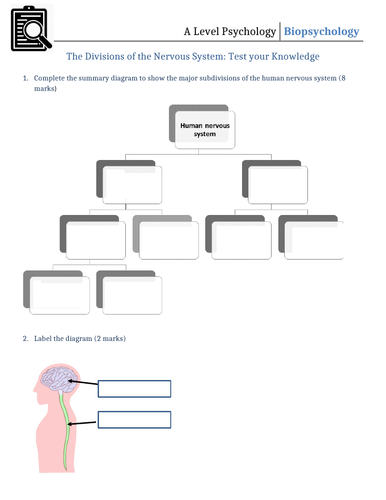 A Level Psychology | Biopsychology

The Divisions of the Nervous System: Test your Knowledge

1. Complete the summary diagram to show the major subdivisions of the human nervous system (8 marks)

Human nervous system

2. Label the diagram (2 marks)