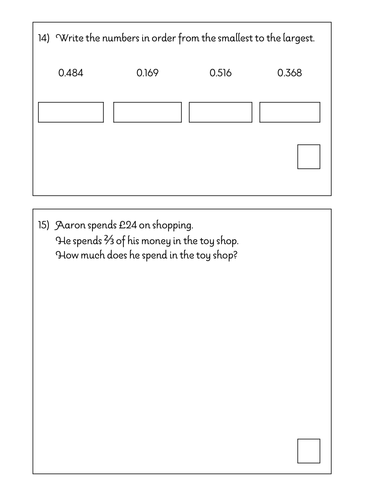 14) Write the numbers in order from the smallest to the largest.

0.484 0.169 0.516 0.368

15) Aaron spends £24 on shopping.
He spends $\frac{2}{3}$ of his money in the toy shop.
How much does he spend in the toy shop?