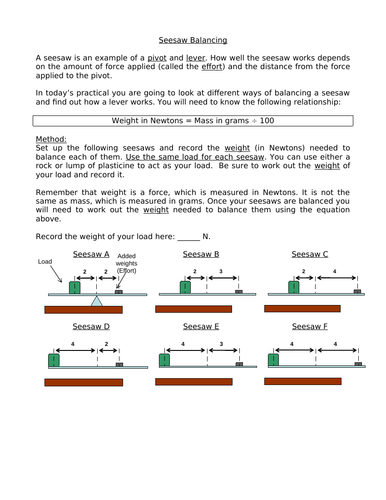 Seesaw Balancing

A seesaw is an example of a pivot and lever. How well the seesaw works depends on the amount of force applied (called the effort) and the distance from the force applied to the pivot.

In today's practical you are going to look at different ways of balancing a seesaw and find out how a lever works. You will need to know the following relationship:

Weight in Newtons = Mass in grams ÷ 100

Method:
Set up the following seesaws and record the weight (in Newtons) needed to balance each of them. Use the same load for each seesaw. You can use either a rock or lump of plasticine to act as your load. Be sure to work out the weight of your load and record it.

Remember that weight is a force, which is measured in Newtons. It is not the same as mass, which is measured in grams. Once your seesaws are balanced you will need to work out the weight needed to balance them using the equation above.

Record the weight of your load here: ______ N.

Seesaw A
Load
Added weights (Effort)
2 2

Seesaw B
2 3

Seesaw C
2 4

Seesaw D
4 2

Seesaw E
4 3

Seesaw F
4 4