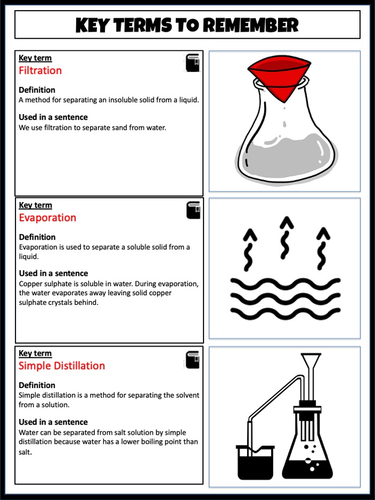 KEY TERMS TO REMEMBER

Key term
Filtration

Definition
A method for separating an insoluble solid from a liquid.

Used in a sentence
We use filtration to separate sand from water.

Key term
Evaporation

Definition
Evaporation is used to separate a soluble solid from a liquid.

Used in a sentence
Copper sulphate is soluble in water. During evaporation, the water evaporates away leaving solid copper sulphate crystals behind.

Key term
Simple Distillation

Definition
Simple distillation is a method for separating the solvent from a solution.

Used in a sentence
Water can be separated from salt solution by simple distillation because water has a lower boiling point than salt.