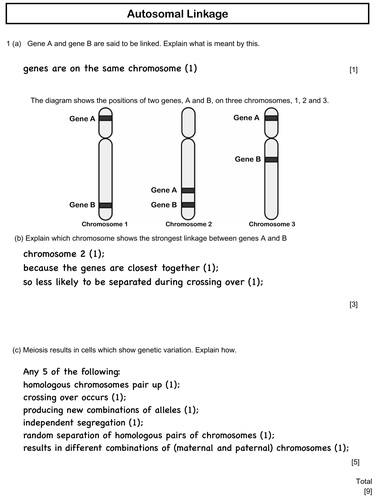 Autosomal Linkage

1 (a) Gene A and gene B are said to be linked. Explain what is meant by this.

genes are on the same chromosome (1)

[1]

The diagram shows the positions of two genes, A and B, on three chromosomes, 1, 2 and 3.

Gene A
Gene B
Chromosome 1

Gene A
Gene B
Chromosome 2

Gene A
Gene B
Chromosome 3

(b) Explain which chromosome shows the strongest linkage between genes A and B

chromosome 2 (1);
because the genes are closest together (1);
so less likely to be separated during crossing over (1);

[3]

(c) Meiosis results in cells which show genetic variation. Explain how.

Any 5 of the following:
homologous chromosomes pair up (1);
crossing over occurs (1);
producing new combinations of alleles (1);
independent segregation (1);
random separation of homologous pairs of chromosomes (1);
results in different combinations of (maternal and paternal) chromosomes (1);

[5]

Total
[9]