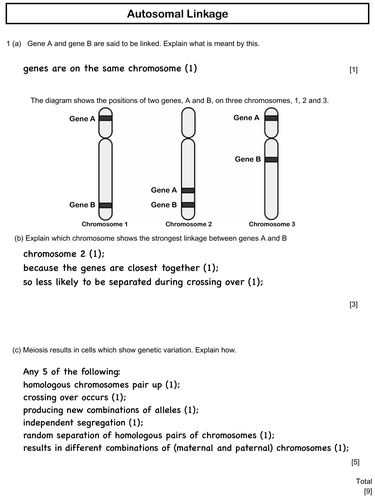 Autosomal Linkage

1 (a) Gene A and gene B are said to be linked. Explain what is meant by this.

genes are on the same chromosome (1)

[1]

The diagram shows the positions of two genes, A and B, on three chromosomes, 1, 2 and 3.

Gene A
Gene B
Chromosome 1
Gene A
Gene B
Chromosome 2
Gene A
Gene B
Chromosome 3

(b) Explain which chromosome shows the strongest linkage between genes A and B

chromosome 2 (1);
because the genes are closest together (1);
so less likely to be separated during crossing over (1);

[3]

(c) Meiosis results in cells which show genetic variation. Explain how.

Any 5 of the following:
homologous chromosomes pair up (1);
crossing over occurs (1);
producing new combinations of alleles (1);
independent segregation (1);
random separation of homologous pairs of chromosomes (1);
results in different combinations of (maternal and paternal) chromosomes (1);

[5]

Total
[9]