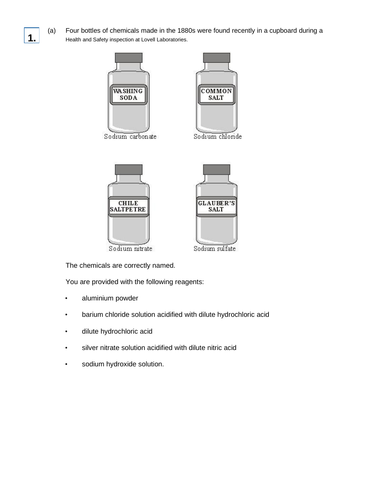 1. (a) Four bottles of chemicals made in the 1880s were found recently in a cupboard during a Health and Safety inspection at Lovell Laboratories.

WASHING SODA
Sodium carbonate

COMMON SALT
Sodium chloride

CHILE SALTPETRE
Sodium nitrate

GLAUBER'S SALT
Sodium sulfate

The chemicals are correctly named.

You are provided with the following reagents:

• aluminium powder

• barium chloride solution acidified with dilute hydrochloric acid

• dilute hydrochloric acid

• silver nitrate solution acidified with dilute nitric acid

• sodium hydroxide solution.