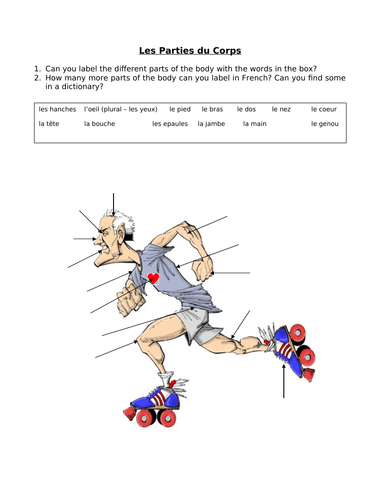 Les Parties du Corps

1. Can you label the different parts of the body with the words in the box?
2. How many more parts of the body can you label in French? Can you find some in a dictionary?

les hanches l'oeil (plural – les yeux) le pied le bras le dos le nez le coeur
la tête la bouche les epaules la jambe la main le genou