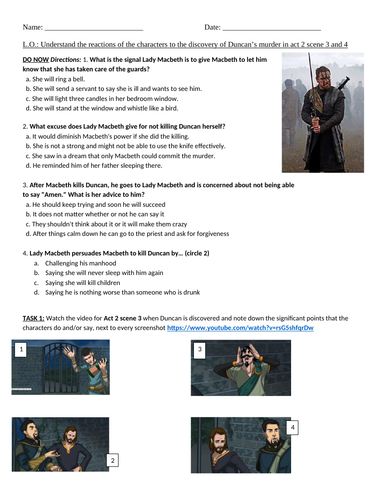 Name: ___________________________ Date: ___________________________

L.O.: Understand the reactions of the characters to the discovery of Duncan's murder in act 2 scene 3 and 4

DO NOW Directions: 1. What is the signal Lady Macbeth is to give Macbeth to let him know that she has taken care of the guards?
a. She will ring a bell.
b. She will send a servant to say she is ill and wants to see him.
c. She will light three candles in her bedroom window.
d. She will stand at the window and whistle like a bird.

2. What excuse does Lady Macbeth give for not killing Duncan herself?
a. It would diminish Macbeth's power if she did the killing.
b. She is not a strong and might not be able to use the knife effectively.
c. She saw in a dream that only Macbeth could commit the murder.
d. He reminded him of her father sleeping there.

3. After Macbeth kills Duncan, he goes to Lady Macbeth and is concerned about not being able to say "Amen." What is her advice to him?
a. He should keep trying and soon he will succeed
b. It does not matter whether or not he can say it
c. They shouldn't think about it or it will make them crazy
d. After things calm down he can go to the priest and ask for forgiveness

4. Lady Macbeth persuades Macbeth to kill Duncan by... (circle 2)
a. Challenging his manhood
b. Saying she will never sleep with him again
c. Saying she will kill children
d. Saying he is nothing worse than someone who is drunk

TASK 1: Watch the video for Act 2 scene 3 when Duncan is discovered and note down the significant points that the characters do and/or say, next to every screenshot https://www.youtube.com/watch?v=rsG5shfqrDw

1

3

2

4