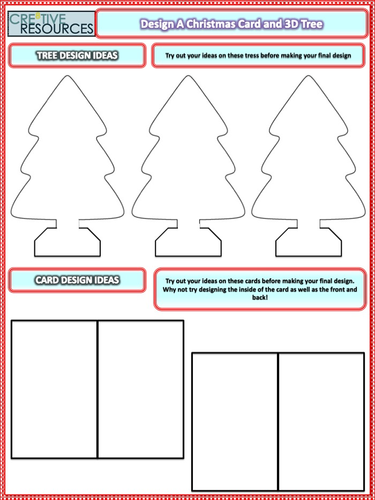 CREATIVE RESOURCES

Design A Christmas Card and 3D Tree

TREE DESIGN IDEAS

Try out your ideas on these tress before making your final design

CARD DESIGN IDEAS

Try out your ideas on these cards before making your final design. Why not try designing the inside of the card as well as the front and back!