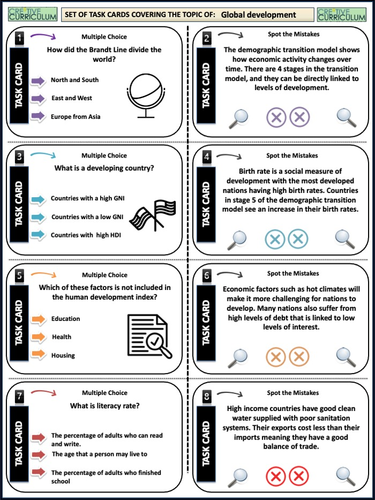 CREATIVE CURRICULUM

SET OF TASK CARDS COVERING THE TOPIC OF: Global development

CREATIVE CURRICULUM

1
TASK CARD
Multiple Choice
How did the Brandt Line divide the world?
North and South
East and West
Europe from Asia

2
TASK CARD
Spot the Mistakes
The demographic transition model shows how economic activity changes over time. There are 4 stages in the transition model, and they can be directly linked to levels of development.

3
TASK CARD
Multiple Choice
What is a developing country?
Countries with a high GNI
Countries with a low GNI
Countries with high HDI

4
TASK CARD
Spot the Mistakes
Birth rate is a social measure of development with the most developed nations having high birth rates. Countries in stage 5 of the demographic transition model see an increase in their birth rates.

5
TASK CARD
Multiple Choice
Which of these factors is not included in the human development index?
Education
Health
Housing

6
TASK CARD
Spot the Mistakes
Economic factors such as hot climates will make it more challenging for nations to develop. Many nations also suffer from high levels of debt that is linked to low levels of interest.

7
TASK CARD
Multiple Choice
What is literacy rate?
The percentage of adults who can read and write.
The age that a person may live to
The percentage of adults who finished school

8
TASK CARD
Spot the Mistakes
High income countries have good clean water supplied with poor sanitation systems. Their exports cost less than their imports meaning they have a good balance of trade.