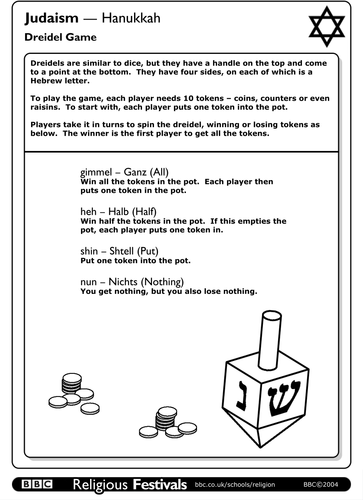 Judaism — Hanukkah
Dreidel Game

Dreidels are similar to dice, but they have a handle on the top and come to a point at the bottom. They have four sides, on each of which is a Hebrew letter.

To play the game, each player needs 10 tokens – coins, counters or even raisins. To start with, each player puts one token into the pot.

Players take it in turns to spin the dreidel, winning or losing tokens as below. The winner is the first player to get all the tokens.

gimmel – Ganz (All)
Win all the tokens in the pot. Each player then puts one token in the pot.

heh – Halb (Half)
Win half the tokens in the pot. If this empties the pot, each player puts one token in.

shin – Shtell (Put)
Put one token into the pot.

nun – Nichts (Nothing)
You get nothing, but you also lose nothing.

נ ש

BBC Religious Festivals bbc.co.uk/schools/religion BBC©2004