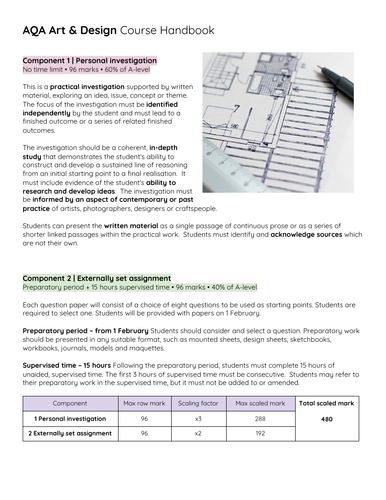 AQA Art & Design Course Handbook

Component 1 | Personal investigation
No time limit • 96 marks • 60% of A-level

This is a practical investigation supported by written material, exploring an idea, issue, concept or theme. The focus of the investigation must be identified independently by the student and must lead to a finished outcome or a series of related finished outcomes.

The investigation should be a coherent, in-depth study that demonstrates the student's ability to construct and develop a sustained line of reasoning from an initial starting point to a final realisation. It must include evidence of the student's ability to research and develop ideas. The investigation must be informed by an aspect of contemporary or past practice of artists, photographers, designers or craftspeople.

Students can present the written material as a single passage of continuous prose or as a series of shorter linked passages within the practical work. Students must identify and acknowledge sources which are not their own.

Component 2 | Externally set assignment
Preparatory period + 15 hours supervised time • 96 marks • 40% of A-level

Each question paper will consist of a choice of eight questions to be used as starting points. Students are required to select one. Students will be provided with papers on 1 February.

Preparatory period – from 1 February Students should consider and select a question. Preparatory work should be presented in any suitable format, such as mounted sheets, design sheets, sketchbooks, workbooks, journals, models and maquettes.

Supervised time – 15 hours Following the preparatory period, students must complete 15 hours of unaided, supervised time. The first 3 hours of supervised time must be consecutive. Students may refer to their preparatory work in the supervised time, but it must not be added to or amended.

| Component | Max raw mark | Scaling factor | Max scaled mark | Total scaled mark |
|---|---|---|---|---|
| 1 Personal investigation | 96 | x3 | 288 | 480 |
| 2 Externally set assignment | 96 | x2 | 192 | |