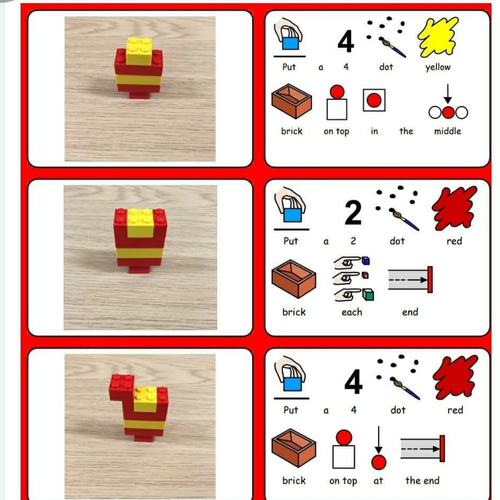 4
Put a 4 dot yellow
brick on top in the middle

2
Put a 2 dot red
brick each end

4
Put a 4 dot red
brick on top at the end