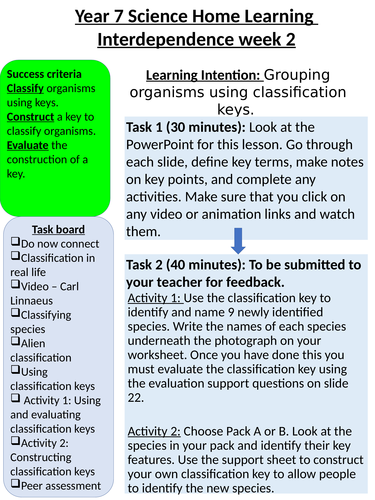 Year 7 Science Home Learning Interdependence week 2

Success criteria
Classify organisms using keys.
Construct a key to classify organisms.
Evaluate the construction of a key.

Task board
❑Do now connect
❑Classification in real life
❑Video – Carl Linnaeus
❑Classifying species
❑Alien classification
❑Using classification keys
❑ Activity 1: Using and evaluating classification keys
❑Activity 2: Constructing classification keys
❑Peer assessment

Learning Intention: Grouping organisms using classification keys.

Task 1 (30 minutes): Look at the PowerPoint for this lesson. Go through each slide, define key terms, make notes on key points, and complete any activities. Make sure that you click on any video or animation links and watch them.

Task 2 (40 minutes): To be submitted to your teacher for feedback.
Activity 1: Use the classification key to identify and name 9 newly identified species. Write the names of each species underneath the photograph on your worksheet. Once you have done this you must evaluate the classification key using the evaluation support questions on slide 22.

Activity 2: Choose Pack A or B. Look at the species in your pack and identify their key features. Use the support sheet to construct your own classification key to allow people to identify the new species.