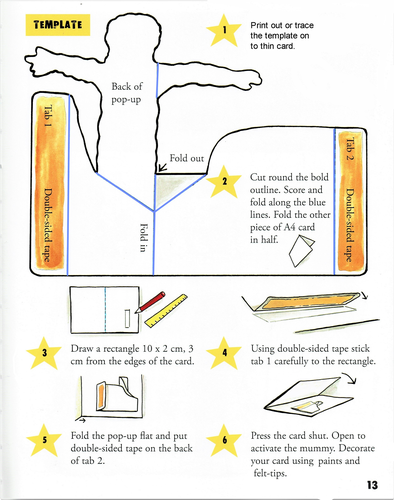 TEMPLATE

1 Print out or trace the template on to thin card.

Back of pop-up

Tab 1

Double-sided tape

Fold out

Fold in

Tab 2

Double-sided tape

2 Cut round the bold outline. Score and fold along the blue lines. Fold the other piece of A4 card in half.

3 Draw a rectangle 10 x 2 cm, 3 cm from the edges of the card.

4 Using double-sided tape stick tab 1 carefully to the rectangle.

5 Fold the pop-up flat and put double-sided tape on the back of tab 2.

6 Press the card shut. Open to activate the mummy. Decorate your card using paints and felt-tips.

13