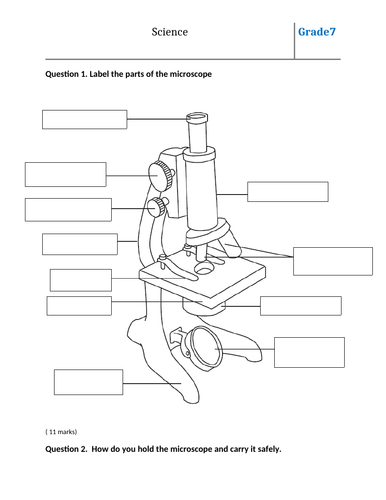 Science

Grade7

Question 1. Label the parts of the microscope

( 11 marks)

Question 2. How do you hold the microscope and carry it safely.