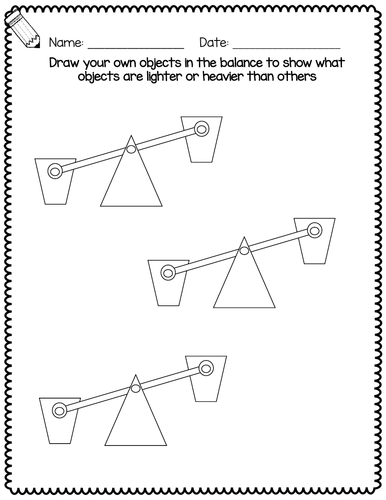 Name: ________________ Date: ________________

Draw your own objects in the balance to show what objects are lighter or heavier than others