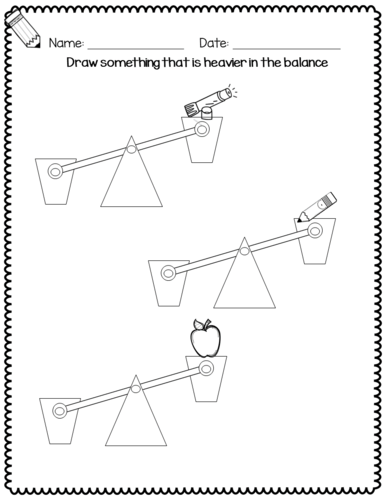 Name: ________________ Date: ________________

Draw something that is heavier in the balance